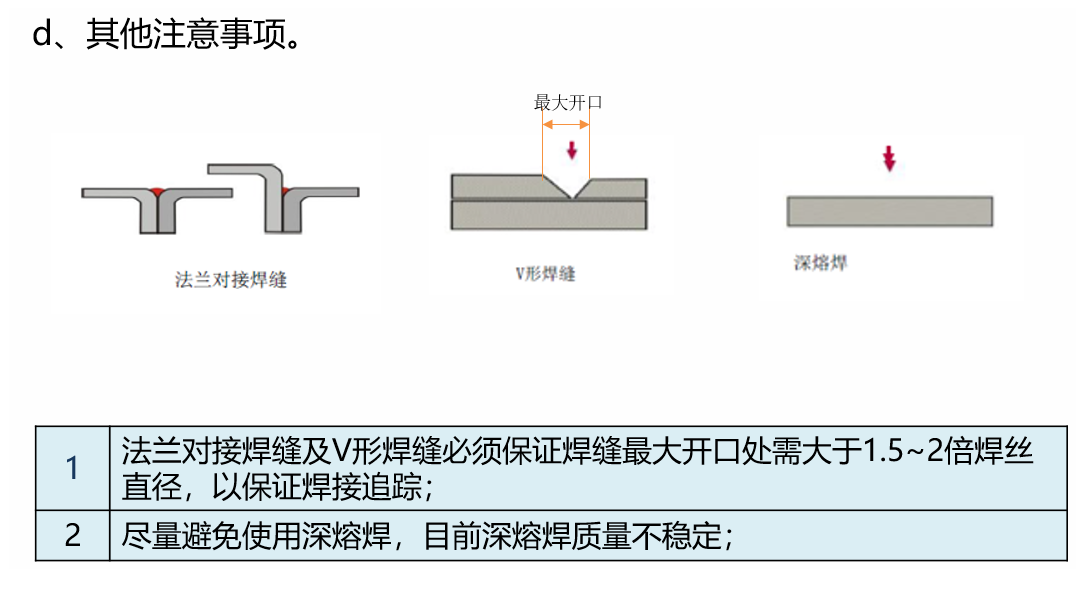 d、其他注意事项。

最大开口

法兰对接焊缝

V形焊缝

深熔焊

| 1 | 法兰对接焊缝及V形焊缝必须保证焊缝最大开口处需大于1.5~2倍焊丝直径，以保证焊接追踪； |
|---|---|
| 2 | 尽量避免使用深熔焊，目前深熔焊质量不稳定； |